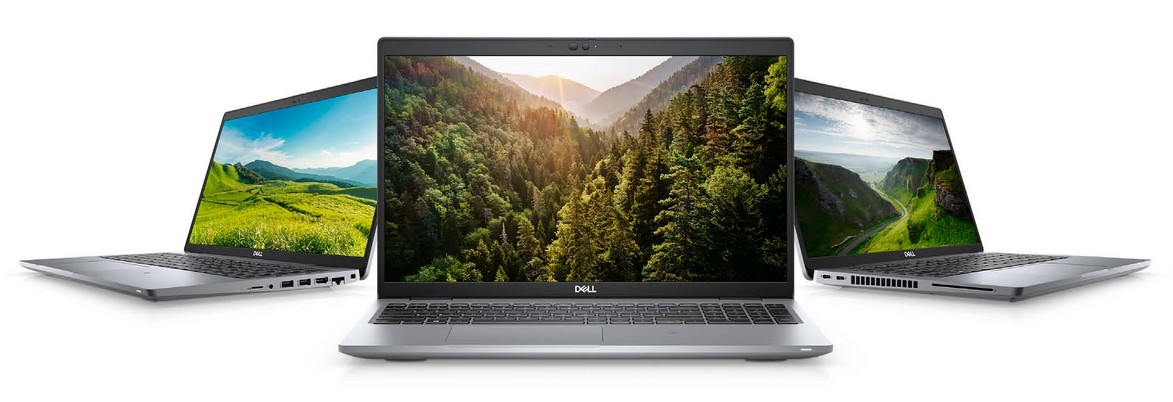 DELL

DELL

DELL